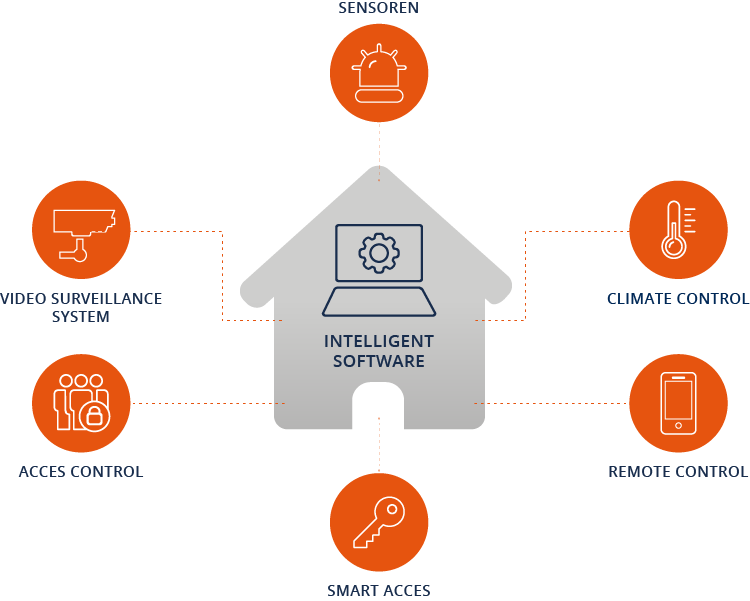 SENSOREN

VIDEO SURVEILLANCE SYSTEM

CLIMATE CONTROL

INTELLIGENT SOFTWARE

ACCES CONTROL

REMOTE CONTROL

SMART ACCES